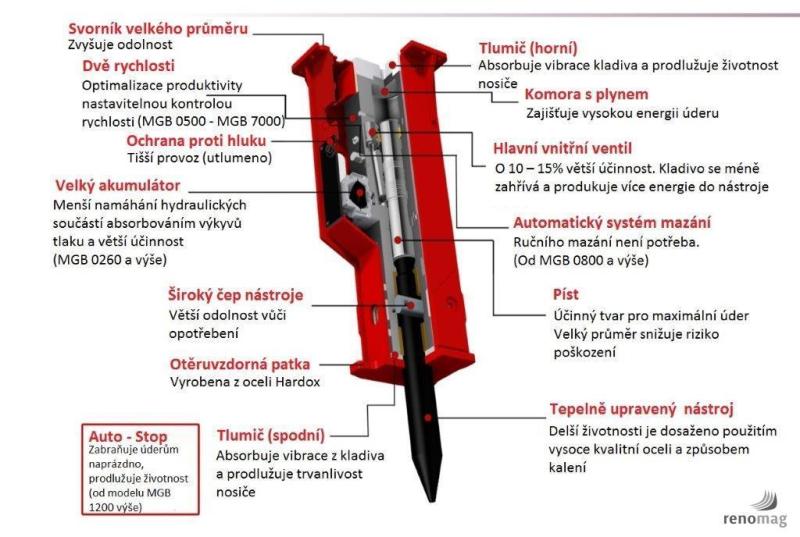 Svorník velkého průměru
Zvyšuje odolnost

Dvě rychlosti
Optimalizace produktivity nastavitelnou kontrolou rychlosti (MGB 0500 - MGB 7000)

Ochrana proti hluku
Tišší provoz (utlumeno)

Velký akumulátor
Menší namáhání hydraulických součástí absorbováním výkyvů tlaku a větší účinnost (MGB 0260 a výše)

Široký čep nástroje
Větší odolnost vůči opotřebení

Otěruvzdorná patka
Vyrobena z oceli Hardox

Auto - Stop
Zabraňuje úderům naprázdno, prodlužuje životnost (od modelu MGB 1200 výše)

Tlumič (spodní)
Absorbuje vibrace z kladiva a prodlužuje trvanlivost nosiče

Tlumič (horní)
Absorbuje vibrace kladiva a prodlužuje životnost nosiče

Komora s plynem
Zajišťuje vysokou energii úderu

Hlavní vnitřní ventil
O 10 – 15% větší účinnost. Kladivo se méně zahřívá a produkuje více energie do nástroje

Automatický systém mazání
Ručního mazání není potřeba. (Od MGB 0800 a výše)

Píst
Účinný tvar pro maximální úder
Velký průměr snižuje riziko poškození

Tepelně upravený nástroj
Delší životnosti je dosaženo použitím vysoce kvalitní oceli a způsobem kalení

renomag